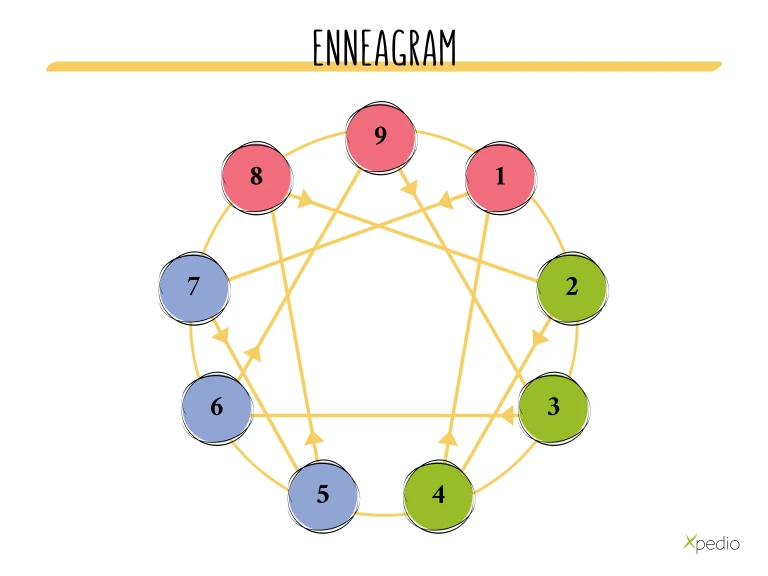 ENNEAGRAM

9
8
1
7
2
6
3
5
4

Xpedio